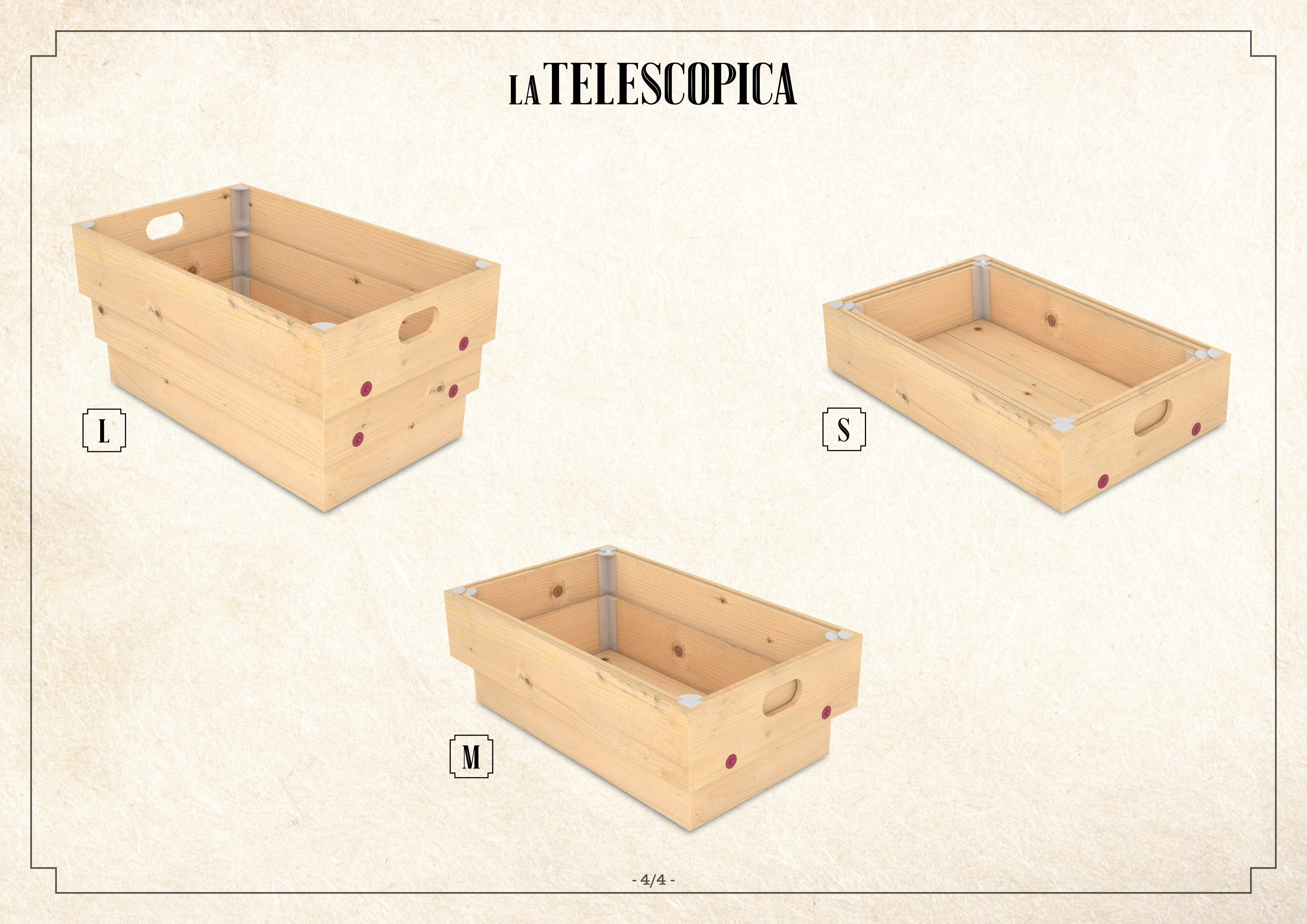 LA TELESCOPICA

L

S

M

- 4/4 -